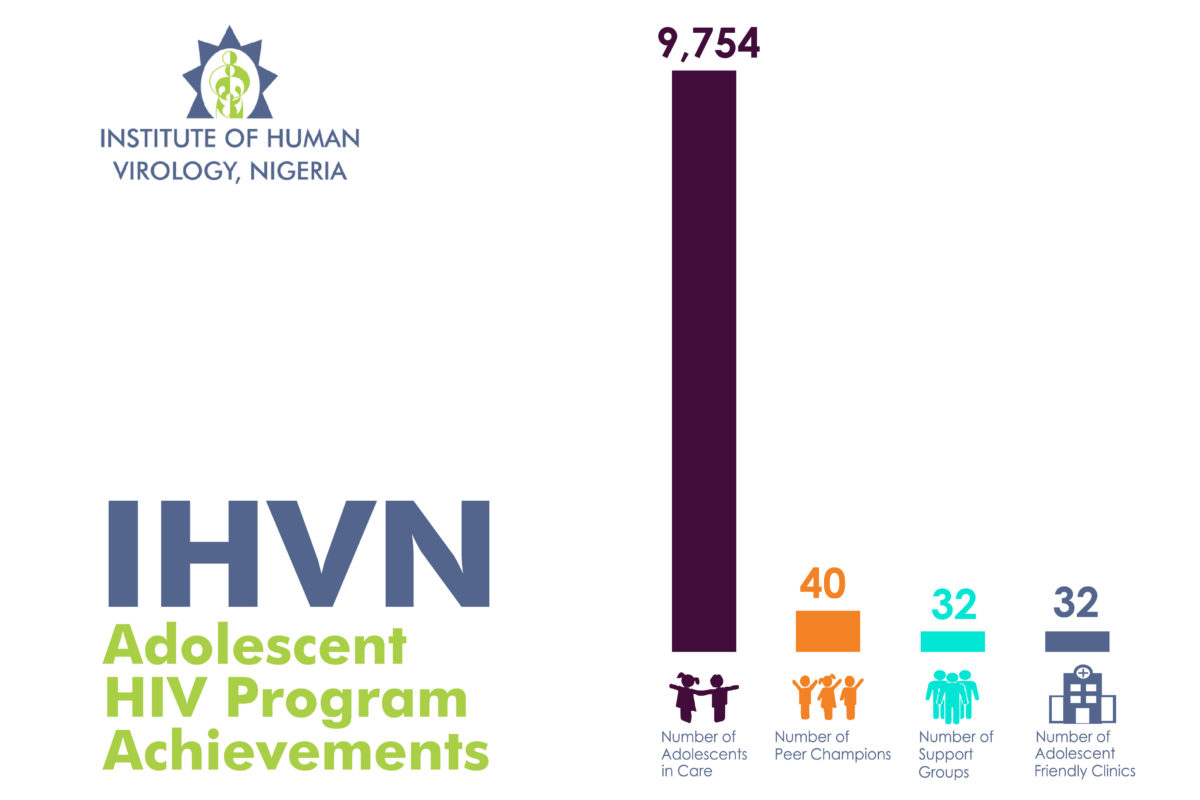 INSTITUTE OF HUMAN VIROLOGY, NIGERIA

IHVN

Adolescent HIV Program Achievements

9,754

Number of Adolescents in Care

40

Number of Peer Champions

32

Number of Support Groups

32

Number of Adolescent Friendly Clinics